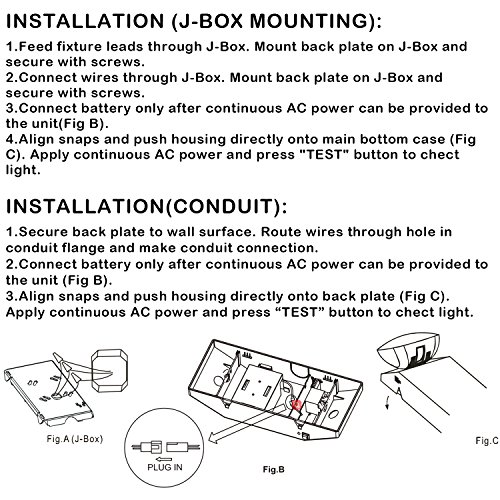 INSTALLATION (J-BOX MOUNTING):

1.Feed fixture leads through J-Box. Mount back plate on J-Box and secure with screws.
2.Connect wires through J-Box. Mount back plate on J-Box and secure with screws.
3.Connect battery only after continuous AC power can be provided to the unit(Fig B).
4.Align snaps and push housing directly onto main bottom case (Fig C). Apply continuous AC power and press "TEST" button to chect light.

INSTALLATION(CONDUIT):

1.Secure back plate to wall surface. Route wires through hole in conduit flange and make conduit connection.
2.Connect battery only after continuous AC power can be provided to the unit (Fig B).
3.Align snaps and push housing directly onto back plate (Fig C). Apply continuous AC power and press “TEST” button to chect light.

Fig.A (J-Box)

PLUG IN

Fig.B

Fig.C