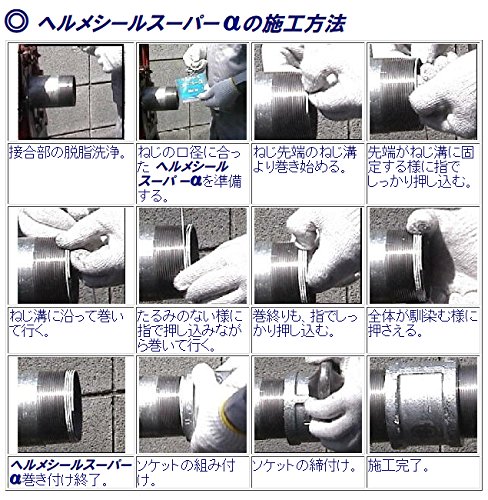 ◎ ヘルメシールスーパーαの施工方法

接合部の脱脂洗浄。

ねじの口径に合ったヘルメシールスーパーαを準備する。

ねじ先端のねじ溝より巻き始める。

先端がねじ溝に固定する様に指でしっかり押し込む。

ねじ溝に沿って巻いて行く。

たるみのない様に指で押し込みながら巻いて行く。

巻終りも、指でしっかり押し込む。

全体が馴染む様に押さえる。

ヘルメシールスーパーα巻き付け終了。

ソケットの組み付け。

ソケットの締付け。

施工完了。