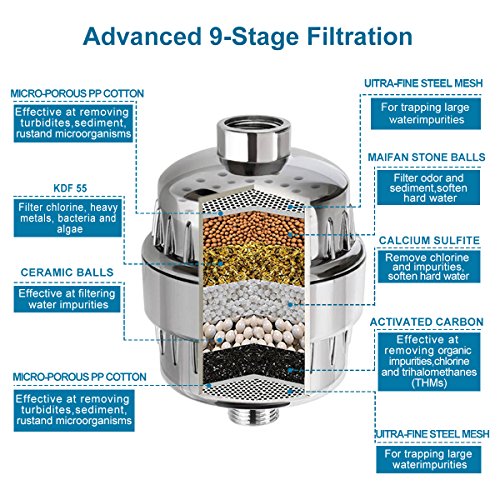 Advanced 9-Stage Filtration

MICRO-POROUS PP COTTON

Effective at removing turbidites,sediment, rustand microorganisms

KDF 55

Filter chlorine, heavy metals, bacteria and algae

CERAMIC BALLS

Effective at filtering water impurities

MICRO-POROUS PP COTTON

Effective at removing turbidites,sediment, rustand microorganisms

UITRA-FINE STEEL MESH

For trapping large waterimpurities

MAIFAN STONE BALLS

Filter odor and sediment,soften hard water

CALCIUM SULFITE

Remove chlorine and impurities, soften hard water

ACTIVATED CARBON

Effective at removing organic impurities,chlorine and trihalomethanes (THMs)

UITRA-FINE STEEL MESH

For trapping large waterimpurities