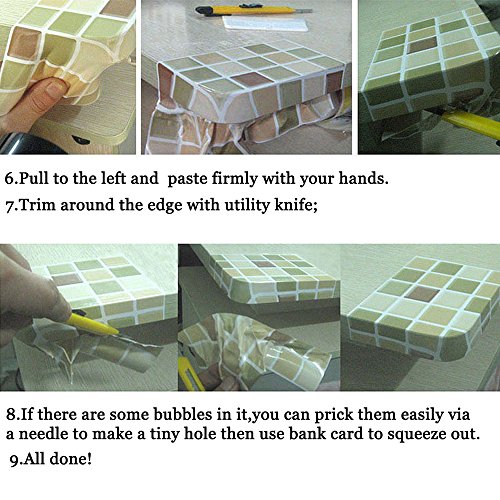 6.Pull to the left and paste firmly with your hands.
7.Trim around the edge with utility knife;

8.If there are some bubbles in it,you can prick them easily via a needle to make a tiny hole then use bank card to squeeze out.
9.All done!