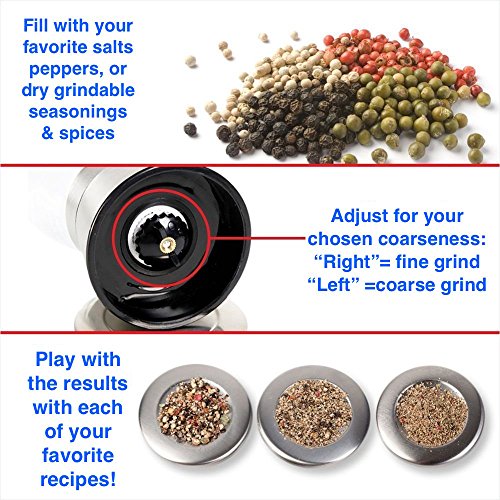 Fill with your favorite salts peppers, or dry grindable seasonings & spices

Adjust for your chosen coarseness:
“Right”= fine grind
“Left” =coarse grind

Play with the results with each of your favorite recipes!