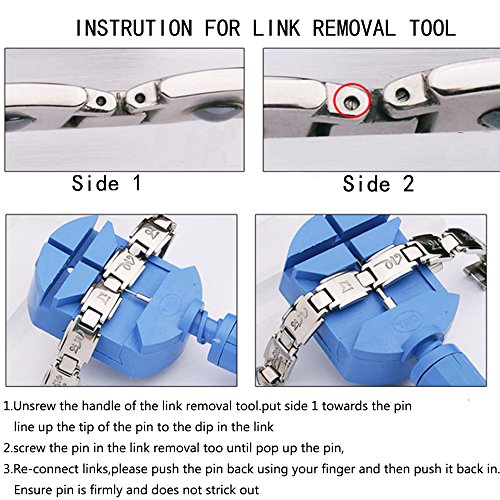 INSTRUTION FOR LINK REMOVAL TOOL

Side 1

Side 2

1.Unsrew the handle of the link removal tool.put side 1 towards the pin line up the tip of the pin to the dip in the link

2.screw the pin in the link removal too until pop up the pin,

3.Re-connect links,please push the pin back using your finger and then push it back in. Ensure pin is firmly and does not strick out