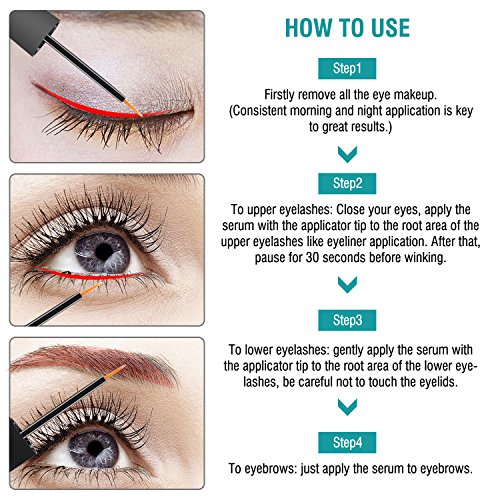 HOW TO USE

Step1

Firstly remove all the eye makeup. (Consistent morning and night application is key to great results.)

Step2

To upper eyelashes: Close your eyes, apply the serum with the applicator tip to the root area of the upper eyelashes like eyeliner application. After that, pause for 30 seconds before winking.

Step3

To lower eyelashes: gently apply the serum with the applicator tip to the root area of the lower eyelashes, be careful not to touch the eyelids.

Step4

To eyebrows: just apply the serum to eyebrows.