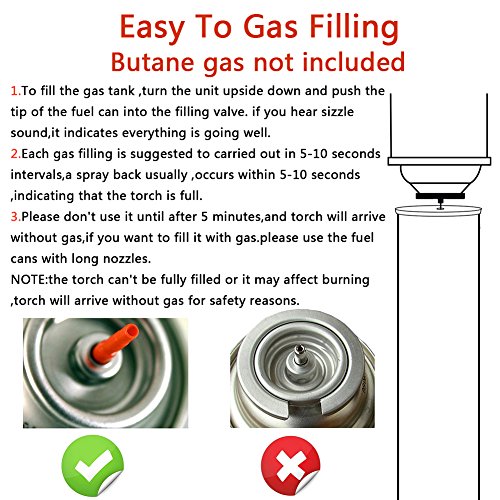 Easy To Gas Filling
Butane gas not included

1.To fill the gas tank ,turn the unit upside down and push the tip of the fuel can into the filling valve. if you hear sizzle sound,it indicates everything is going well.

2.Each gas filling is suggested to carried out in 5-10 seconds intervals,a spray back usually ,occurs within 5-10 seconds ,indicating that the torch is full.

3.Please don't use it until after 5 minutes,and torch will arrive without gas,if you want to fill it with gas.please use the fuel cans with long nozzles.

NOTE:the torch can't be fully filled or it may affect burning ,torch will arrive without gas for safety reasons.