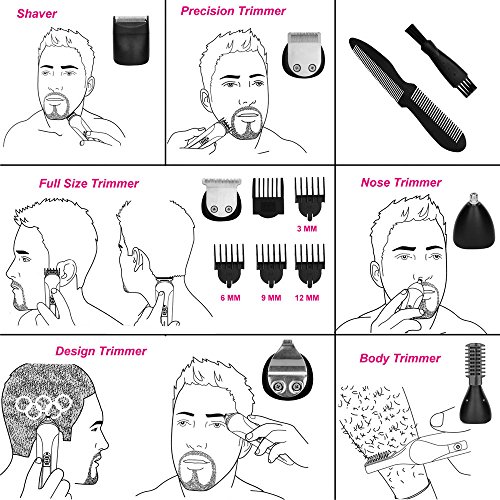 Shaver

Precision Trimmer

Full Size Trimmer

3 MM

6 MM

9 MM

12 MM

Nose Trimmer

Design Trimmer

Body Trimmer