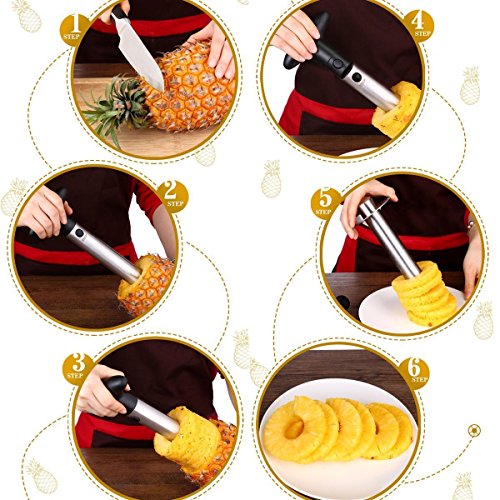 1
STEP

4
STEP

2
STEP

5
STEP

3
STEP

6
STEP