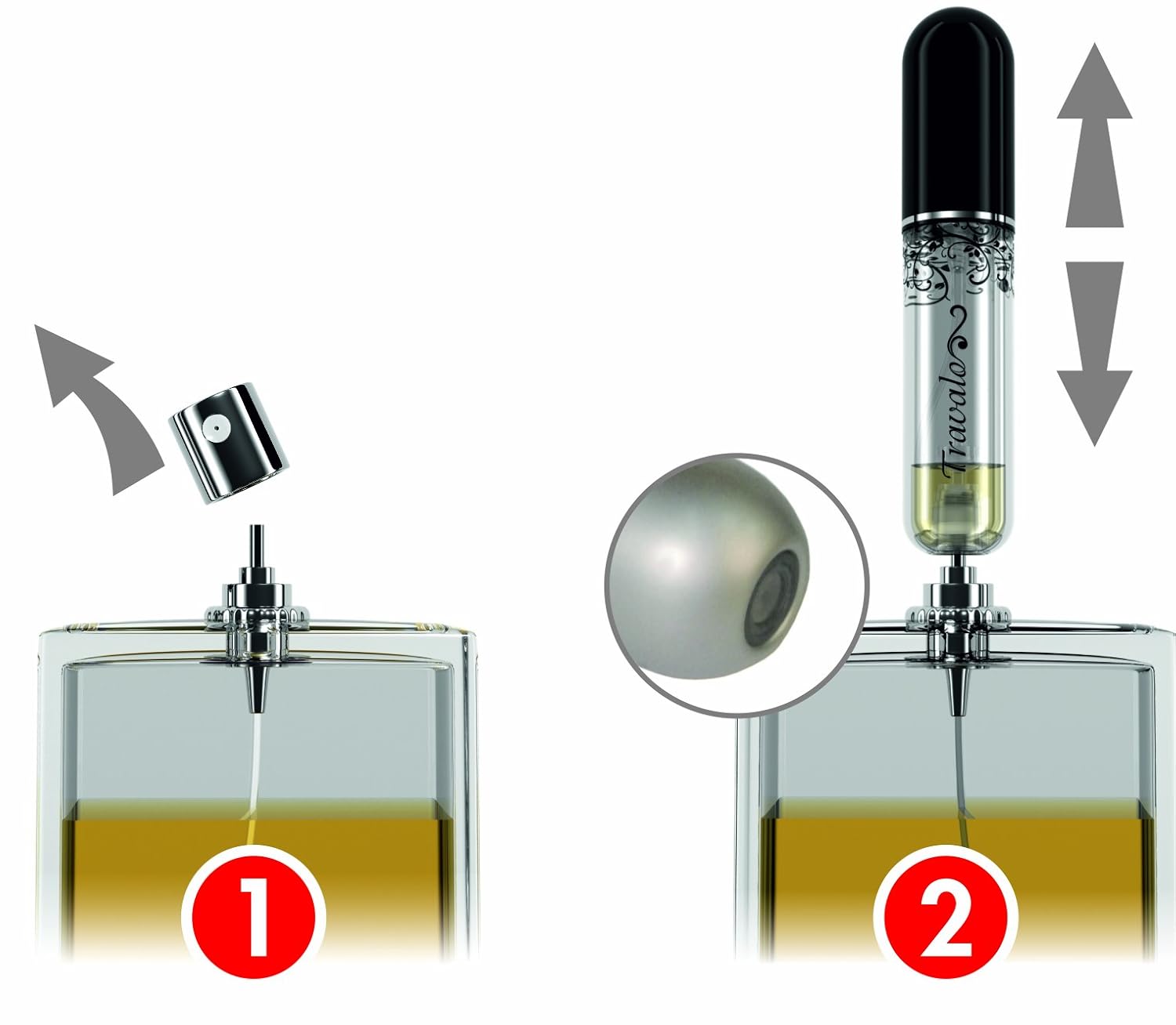 Travalo

1

2