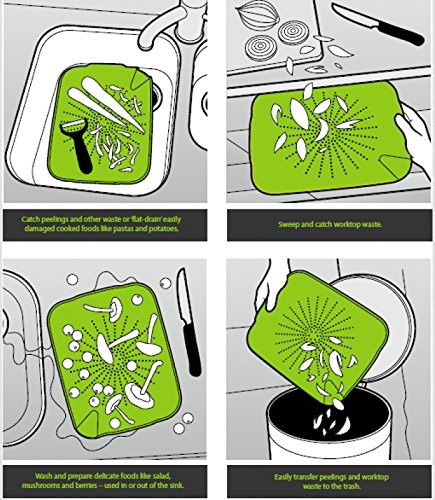 Catch peelings and other waste or 'flat-drain' easily damaged cooked foods like pastas and potatoes.

Sweep and catch worktop waste.

Wash and prepare delicate foods like salad, mushrooms and berries – used in or out of the sink.

Easily transfer peelings and worktop waste to the trash.