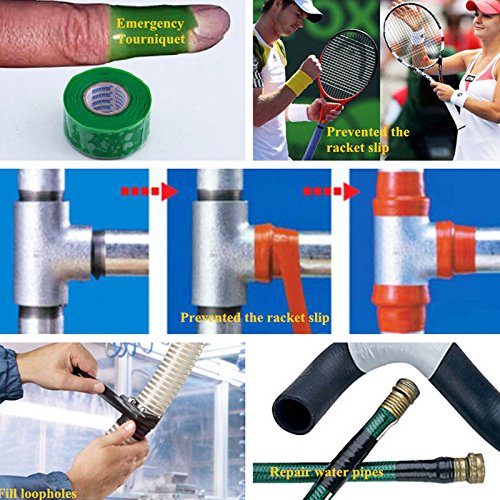 Emergency Tourniquet

Prevented the racket slip

Prevented the racket slip

Fill loopholes

Repair water pipes