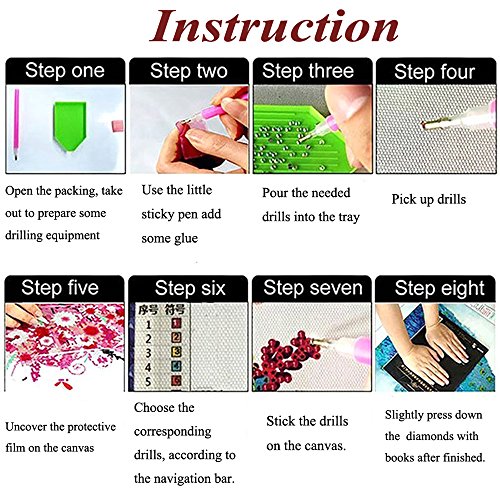 Instruction

Step one

Open the packing, take out to prepare some drilling equipment

Step two

Use the little sticky pen add some glue

Step three

Pour the needed drills into the tray

Step four

Pick up drills

Step five

Uncover the protective film on the canvas

Step six

| 序号 | 符号 |
|---|---|
| 1 | 1 |
| 2 | 2 |
| 3 | 3 |
| 4 | 4 |
| 5 | 5 |

Choose the corresponding drills, according to the navigation bar.

Step seven

Stick the drills on the canvas.

Step eight

Slightly press down the diamonds with books after finished.