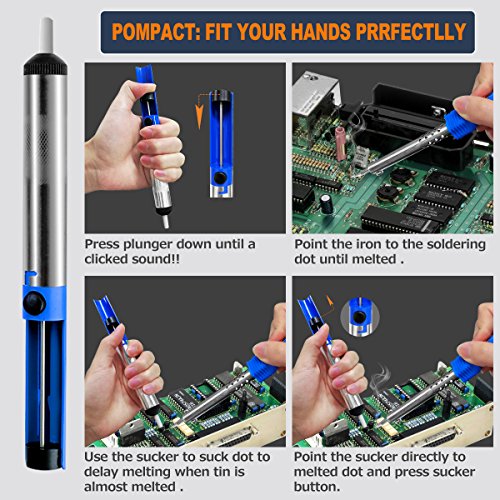 POMPACT: FIT YOUR HANDS PRRFECTLLY

Press plunger down until a clicked sound!!

Point the iron to the soldering dot until melted .

Use the sucker to suck dot to delay melting when tin is almost melted .

Point the sucker directly to melted dot and press sucker button.