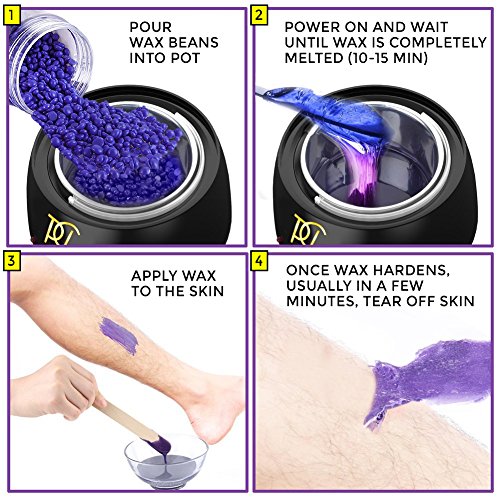 1
POUR WAX BEANS INTO POT

2
POWER ON AND WAIT UNTIL WAX IS COMPLETELY MELTED (10-15 MIN)

3
APPLY WAX TO THE SKIN

4
ONCE WAX HARDENS, USUALLY IN A FEW MINUTES, TEAR OFF SKIN