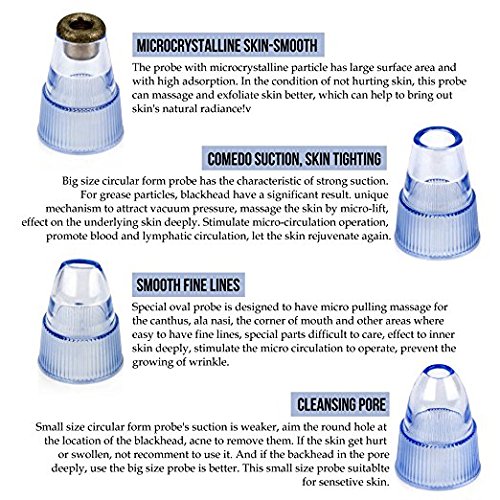 MICROCRYSTALLINE SKIN-SMOOTH

The probe with microcrystalline particle has large surface area and with high adsorption. In the condition of not hurting skin, this probe can massage and exfoliate skin better, which can help to bring out skin's natural radiance!v

COMEDO SUCTION, SKIN TIGHTING

Big size circular form probe has the characteristic of strong suction. For grease particles, blackhead have a significant result. unique mechanism to attract vacuum pressure, massage the skin by micro-lift, effect on the underlying skin deeply. Stimulate micro-circulation operation, promote blood and lymphatic circulation, let the skin rejuvenate again.

SMOOTH FINE LINES

Special oval probe is designed to have micro pulling massage for the canthus, ala nasi, the corner of mouth and other areas where easy to have fine lines, special parts difficult to care, effect to inner skin deeply, stimulate the micro circulation to operate, prevent the growing of wrinkle.

CLEANSING PORE

Small size circular form probe's suction is weaker, aim the round hole at the location of the blackhead, acne to remove them. If the skin get hurt or swollen, not recomment to use it. And if the backhead in the pore deeply, use the big size probe is better. This small size probe suitablte for sensetive skin.