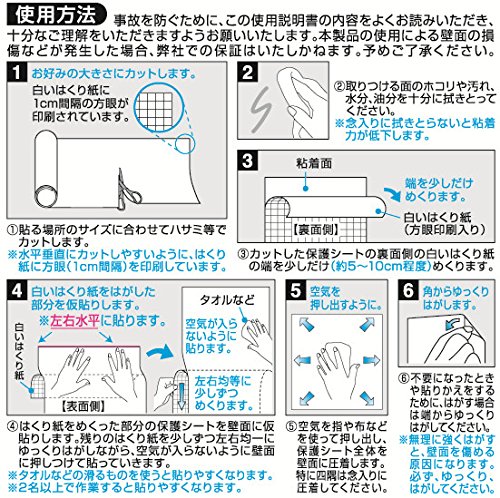 使用方法 事故を防ぐために、この使用説明書の内容をよくお読みいただき、十分なご理解をいただきますようお願いいたします。本製品の使用による壁面の損傷などが発生した場合、弊社での保証はいたしかねます。予めご了承ください。

1 お好みの大きさにカットします。

白いはくり紙に1cm間隔の方眼が印刷されています。

①貼る場所のサイズに合わせてハサミ等でカットします。
※水平垂直にカットしやすいように、はくり紙に方眼（1cm間隔）を印刷しています。

2

②取りつける面のホコリや汚れ、水分、油分を十分に拭きとってください。
※念入りに拭きとらないと粘着力が低下します。

3

粘着面

端を少しだけめくります。

白いはくり紙（方眼印刷入り）

【裏面側】

③カットした保護シートの裏面側の白いはくり紙の端を少しだけ（約5～10cm程度）めくります。

4 白いはくり紙をはがした部分を仮貼りします。

※左右水平に貼ります。

白いはくり紙

【表面側】

タオルなど

空気が入らないように貼ります。

左右均等に少しずつめくります。

④はくり紙をめくった部分の保護シートを壁面に仮貼りします。残りのはくり紙を少しずつ左右均一にゆっくりはがしながら、空気が入らないように壁面に押しつけて貼っていきます。
※タオルなどの滑るものを使うと貼りやすくなります。
※2名以上で作業すると貼りやすくなります。

5 空気を押し出すように。

⑤空気を指や布などを使って押し出し、保護シート全体を壁面に圧着します。特に四隅は念入りに圧着してください。

6 角からゆっくりはがします。

⑥不要になったときや貼りかえをするために、はがす場合は端からゆっくりはがしてください。
※無理に強くはがすと、壁面を傷める原因になります。必ず、ゆっくり、はがしてください。