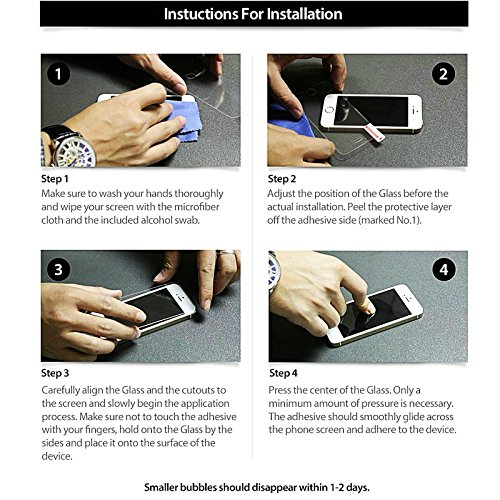 Instuctions For Installation

1

Step 1
Make sure to wash your hands thoroughly and wipe your screen with the microfiber cloth and the included alcohol swab.

2

Step 2
Adjust the position of the Glass before the actual installation. Peel the protective layer off the adhesive side (marked No.1).

3

Step 3
Carefully align the Glass and the cutouts to the screen and slowly begin the application process. Make sure not to touch the adhesive with your fingers, hold onto the Glass by the sides and place it onto the surface of the device.

4

Step 4
Press the center of the Glass. Only a minimum amount of pressure is necessary. The adhesive should smoothly glide across the phone screen and adhere to the device.

Smaller bubbles should disappear within 1-2 days.