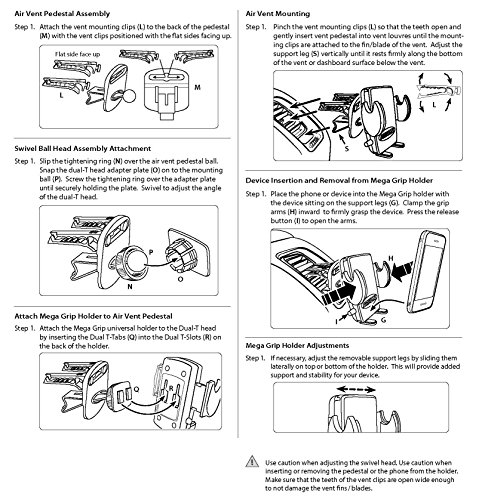 Air Vent Pedestal Assembly

Step 1. Attach the vent mounting clips (L) to the back of the pedestal (M) with the vent clips positioned with the flat sides facing up.

Flat side face up

L

M

Swivel Ball Head Assembly Attachment

Step 1. Slip the tightening ring (N) over the air vent pedestal ball. Snap the dual-T head adapter plate (O) on to the mounting ball (P). Screw the tightening ring over the adapter plate until securely holding the plate. Swivel to adjust the angle of the dual-T head.

P

N

O

Attach Mega Grip Holder to Air Vent Pedestal

Step 1. Attach the Mega Grip universal holder to the Dual-T head by inserting the Dual T-Tabs (Q) into the Dual T-Slots (R) on the back of the holder.

Q

R

Air Vent Mounting

Step 1. Pinch the vent mounting clips (L) so that the teeth open and gently insert vent pedestal into vent louvres until the mounting clips are attached to the fin/blade of the vent. Adjust the support leg (S) vertically until it rests firmly along the bottom of the vent or dashboard surface below the vent.

L

S

Device Insertion and Removal from Mega Grip Holder

Step 1. Place the phone or device into the Mega Grip holder with the device sitting on the support legs (G). Clamp the grip arms (H) inward to firmly grasp the device. Press the release button (I) to open the arms.

H

I

G

Mega Grip Holder Adjustments

Step 1. If necessary, adjust the removable support legs by sliding them laterally on top or bottom of the holder. This will provide added support and stability for your device.

Use caution when adjusting the swivel head. Use caution when inserting or removing the pedestal or the phone from the holder. Make sure that the teeth of the vent clips are open wide enough to not damage the vent fins / blades.