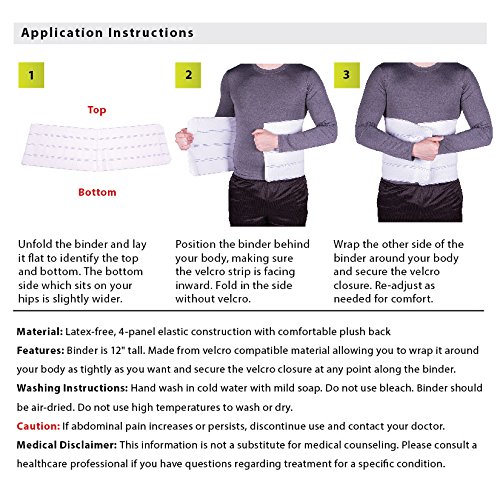 Application Instructions

1

Top

Bottom

Unfold the binder and lay it flat to identify the top and bottom. The bottom side which sits on your hips is slightly wider.

2

Position the binder behind your body, making sure the velcro strip is facing inward. Fold in the side without velcro.

3

Wrap the other side of the binder around your body and secure the velcro closure. Re-adjust as needed for comfort.

Material: Latex-free, 4-panel elastic construction with comfortable plush back

Features: Binder is 12" tall. Made from velcro compatible material allowing you to wrap it around your body as tightly as you want and secure the velcro closure at any point along the binder.

Washing Instructions: Hand wash in cold water with mild soap. Do not use bleach. Binder should be air-dried. Do not use high temperatures to wash or dry.

Caution: If abdominal pain increases or persists, discontinue use and contact your doctor.

Medical Disclaimer: This information is not a substitute for medical counseling. Please consult a healthcare professional if you have questions regarding treatment for a specific condition.