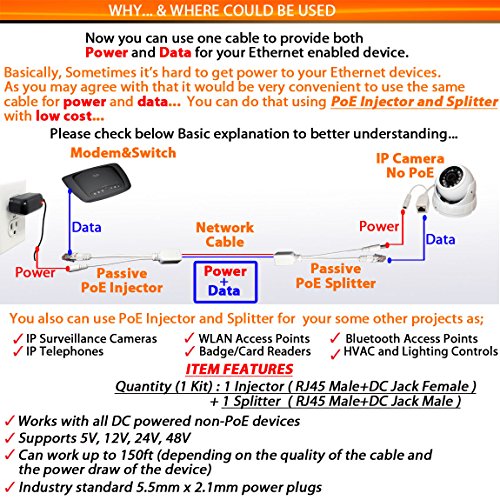 WHY... & WHERE COULD BE USED

Now you can use one cable to provide both Power and Data for your Ethernet enabled device.

Basically, Sometimes it's hard to get power to your Ethernet devices. As you may agree with that it would be very convenient to use the same cable for power and data... You can do that using PoE Injector and Splitter with low cost...

Please check below Basic explanation to better understanding...

Modem&Switch

IP Camera
No PoE

Data

Network
Cable

Power

Data

Power

Passive
PoE Injector

Power
+
Data

Passive
PoE Splitter

You also can use PoE Injector and Splitter for your some other projects as;

✓ IP Surveillance Cameras
✓ IP Telephones
✓ WLAN Access Points
✓ Badge/Card Readers
✓ Bluetooth Access Points
✓ HVAC and Lighting Controls

ITEM FEATURES

Quantity (1 Kit) : 1 Injector ( RJ45 Male+DC Jack Female )
+ 1 Splitter ( RJ45 Male+DC Jack Male )

✓ Works with all DC powered non-PoE devices
✓ Supports 5V, 12V, 24V, 48V
✓ Can work up to 150ft (depending on the quality of the cable and the power draw of the device)
✓ Industry standard 5.5mm x 2.1mm power plugs