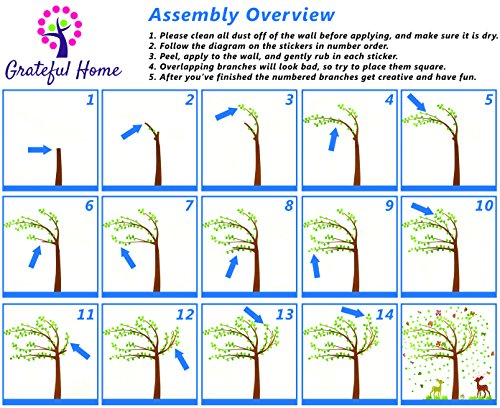 Grateful Home

Assembly Overview

1. Please clean all dust off of the wall before applying, and make sure it is dry.
2. Follow the diagram on the stickers in number order.
3. Peel, apply to the wall, and gently rub in each sticker.
4. Overlapping branches will look bad, so try to place them square.
5. After you've finished the numbered branches get creative and have fun.

1 2 3 4 5

6 7 8 9 10

11 12 13 14