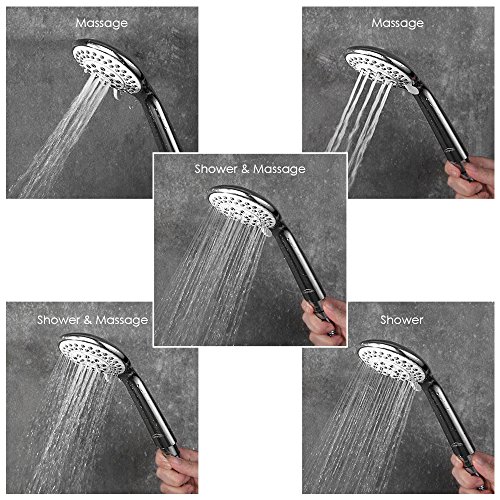 Massage

Massage

Shower & Massage

Shower & Massage

Shower