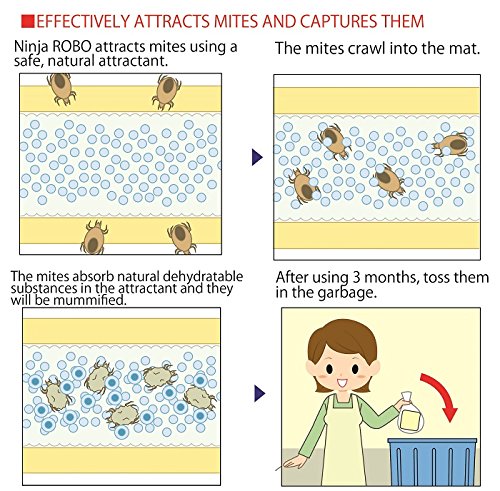 ■EFFECTIVELY ATTRACTS MITES AND CAPTURES THEM

Ninja ROBO attracts mites using a safe, natural attractant.

The mites crawl into the mat.

The mites absorb natural dehydratable substances in the attractant and they will be mummified.

After using 3 months, toss them in the garbage.