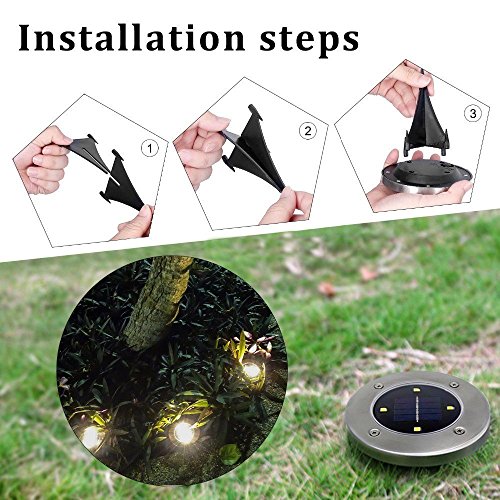 Installation steps

1

2

3