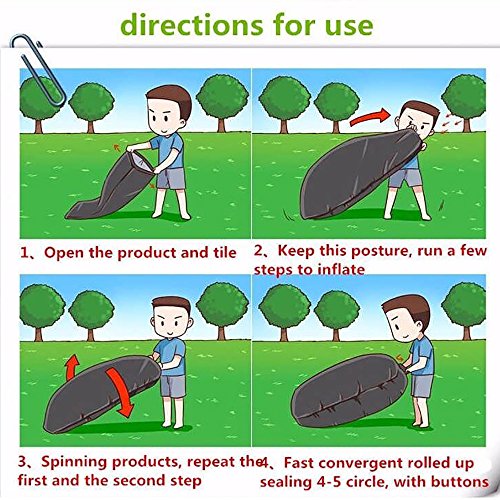 directions for use

1、Open the product and tile

2、Keep this posture, run a few steps to inflate

3、Spinning products, repeat the first and the second step

4、Fast convergent rolled up sealing 4-5 circle, with buttons