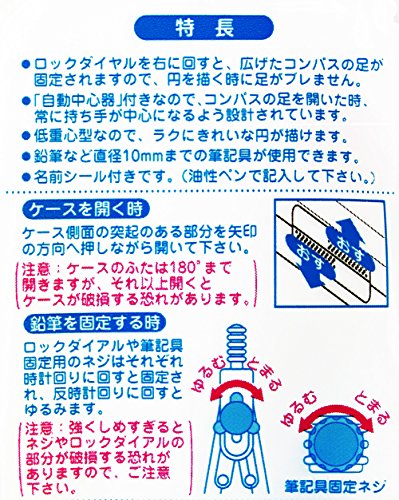 特 長

●ロックダイヤルを右に回すと、広げたコンパスの足が固定されますので、円を描く時に足がブレません。

●「自動中心器」付きなので、コンパスの足を開いた時、常に持ち手が中心になるよう設計されています。

●低重心型なので、ラクにきれいな円が描けます。

●鉛筆など直径10mmまでの筆記具が使用できます。

●名前シール付きです。(油性ペンで記入して下さい。)

ケースを開く時

ケース側面の突起のある部分を矢印の方向へ押しながら開いて下さい。

注意：ケースのふたは180°まで開きますが、それ以上開くとケースが破損する恐れがあります。

おす

おす

鉛筆を固定する時

ロックダイアルや筆記具固定用のネジはそれぞれ時計回りに回すと固定され、反時計回りに回すとゆるみます。

注意：強くしめすぎるとネジやロックダイアルの部分が破損する恐れがありますので、ご注意下さい。

ゆるむ

とまる

ゆるむ

とまる

筆記具固定ネジ