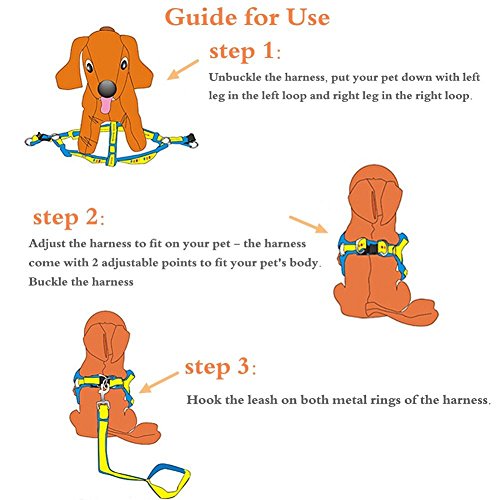 Guide for Use

step 1:

Unbuckle the harness, put your pet down with left leg in the left loop and right leg in the right loop.

step 2:

Adjust the harness to fit on your pet – the harness come with 2 adjustable points to fit your pet's body. Buckle the harness

step 3:

Hook the leash on both metal rings of the harness.