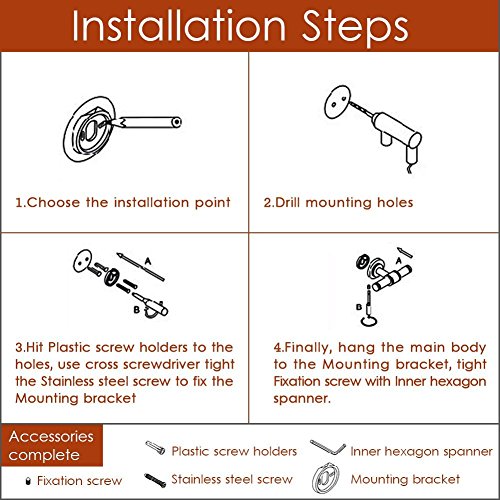 Installation Steps

1.Choose the installation point

2.Drill mounting holes

A

B

3.Hit Plastic screw holders to the holes, use cross screwdriver tight the Stainless steel screw to fix the Mounting bracket

A

B

4.Finally, hang the main body to the Mounting bracket, tight Fixation screw with Inner hexagon spanner.

Accessories complete

Fixation screw

Plastic screw holders

Stainless steel screw

Inner hexagon spanner

Mounting bracket