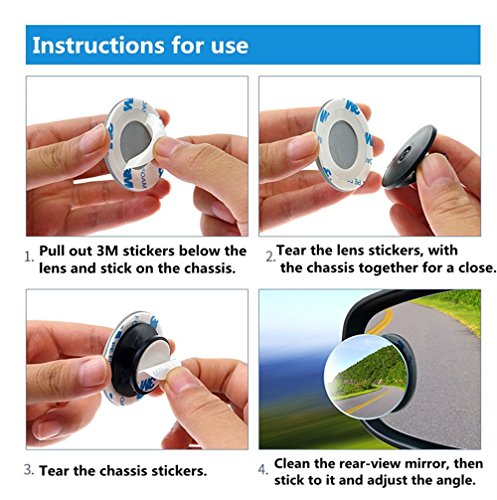 Instructions for use

1. Pull out 3M stickers below the lens and stick on the chassis.

2. Tear the lens stickers, with the chassis together for a close.

3. Tear the chassis stickers.

4. Clean the rear-view mirror, then stick to it and adjust the angle.