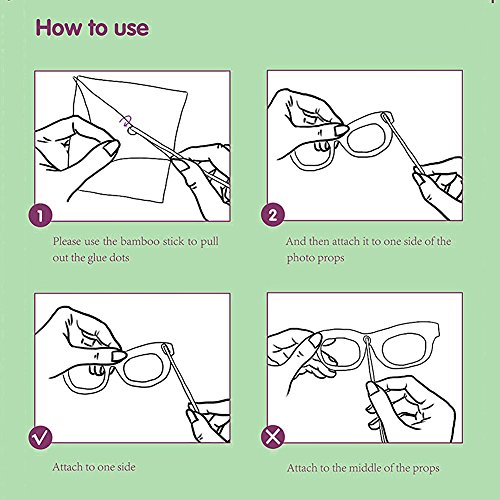 How to use

1

Please use the bamboo stick to pull out the glue dots

2

And then attach it to one side of the photo props

Attach to one side

Attach to the middle of the props