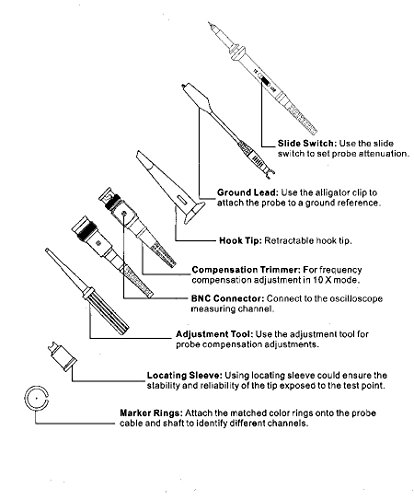 1X 10X

Slide Switch: Use the slide switch to set probe attenuation.

Ground Lead: Use the alligator clip to attach the probe to a ground reference.

Hook Tip: Retractable hook tip.

Compensation Trimmer: For frequency compensation adjustment in 10 X mode.

BNC Connector: Connect to the oscilloscope measuring channel.

Adjustment Tool: Use the adjustment tool for probe compensation adjustments.

Locating Sleeve: Using locating sleeve could ensure the stability and reliability of the tip exposed to the test point.

Marker Rings: Attach the matched color rings onto the probe cable and shaft to identify different channels.