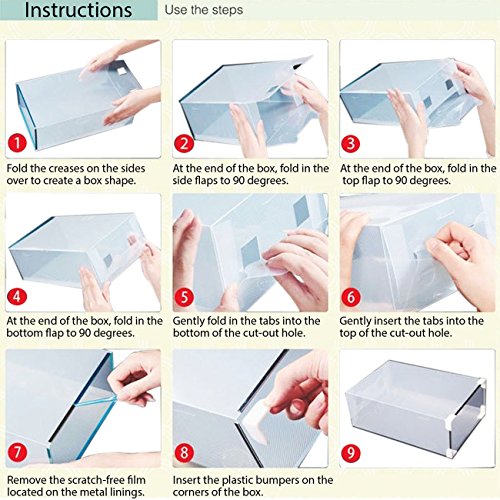 Instructions Use the steps

1
Fold the creases on the sides over to create a box shape.

2
At the end of the box, fold in the side flaps to 90 degrees.

3
At the end of the box, fold in the top flap to 90 degrees.

4
At the end of the box, fold in the bottom flap to 90 degrees.

5
Gently fold in the tabs into the bottom of the cut-out hole.

6
Gently insert the tabs into the top of the cut-out hole.

7
Remove the scratch-free film located on the metal linings.

8
Insert the plastic bumpers on the corners of the box.

9