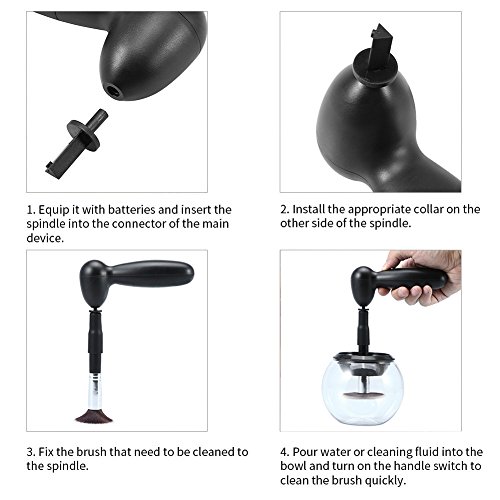 1. Equip it with batteries and insert the spindle into the connector of the main device.

2. Install the appropriate collar on the other side of the spindle.

3. Fix the brush that need to be cleaned to the spindle.

4. Pour water or cleaning fluid into the bowl and turn on the handle switch to clean the brush quickly.