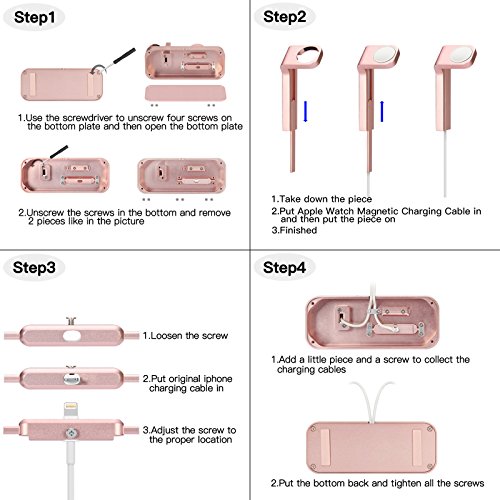 Step1

1.Use the screwdriver to unscrew four screws on the bottom plate and then open the bottom plate

2.Unscrew the screws in the bottom and remove 2 pieces like in the picture

Step2

1.Take down the piece
2.Put Apple Watch Magnetic Charging Cable in and then put the piece on
3.Finished

Step3

1.Loosen the screw

2.Put original iphone charging cable in

3.Adjust the screw to the proper location

Step4

1.Add a little piece and a screw to collect the charging cables

2.Put the bottom back and tighten all the screws