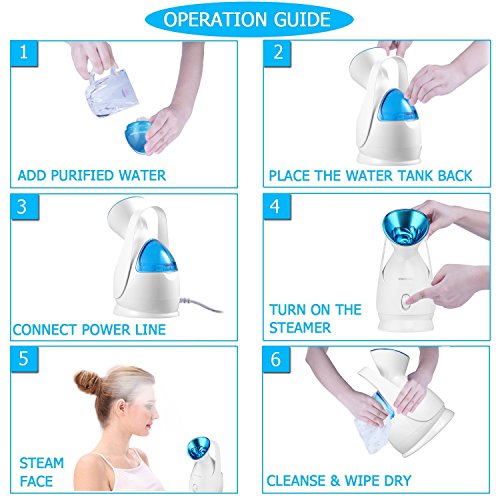 OPERATION GUIDE

1
ADD PURIFIED WATER

2
PLACE THE WATER TANK BACK

3
CONNECT POWER LINE

4
TURN ON THE STEAMER

5
STEAM FACE

6
CLEANSE & WIPE DRY