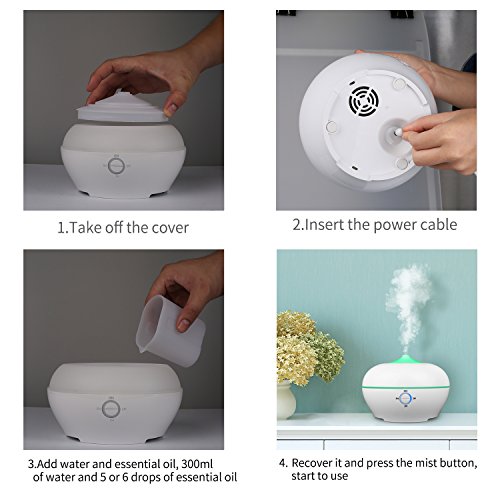 1.Take off the cover

2.Insert the power cable

3.Add water and essential oil, 300ml of water and 5 or 6 drops of essential oil

4. Recover it and press the mist button, start to use