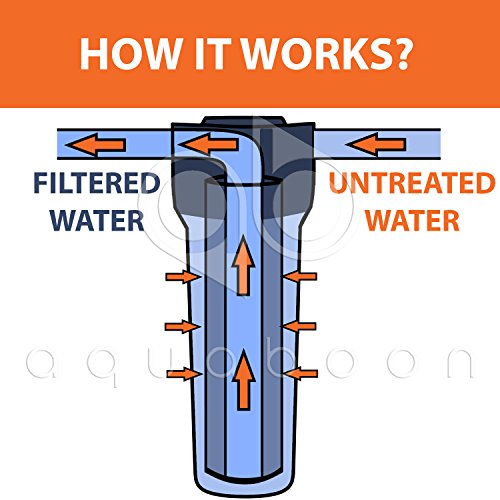 HOW IT WORKS?

FILTERED WATER

UNTREATED WATER

aquaboon