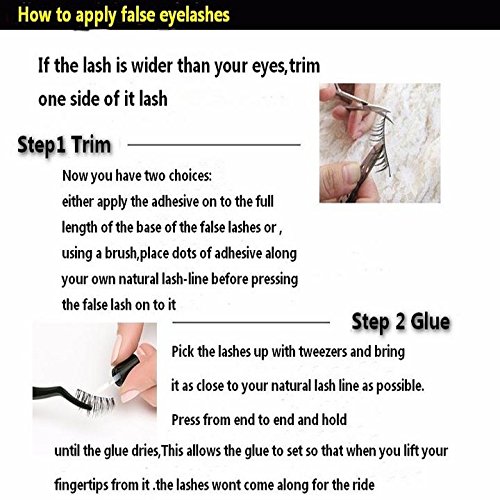 How to apply false eyelashes

If the lash is wider than your eyes,trim one side of it lash

Step1 Trim

Now you have two choices:
either apply the adhesive on to the full length of the base of the false lashes or , using a brush,place dots of adhesive along your own natural lash-line before pressing the false lash on to it

Step 2 Glue

Pick the lashes up with tweezers and bring it as close to your natural lash line as possible.

Press from end to end and hold until the glue dries,This allows the glue to set so that when you lift your fingertips from it .the lashes wont come along for the ride