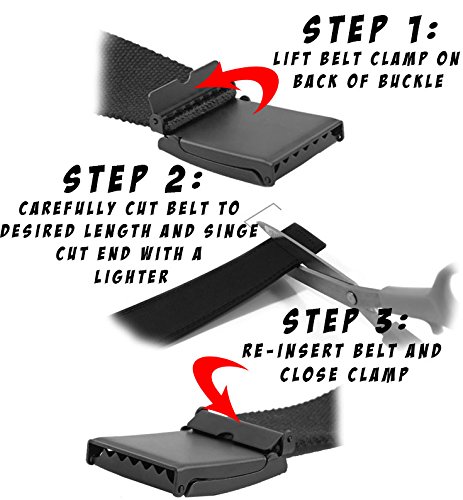 STEP 1:
LIFT BELT CLAMP ON BACK OF BUCKLE

STEP 2:
CAREFULLY CUT BELT TO DESIRED LENGTH AND SINGE CUT END WITH A LIGHTER

STEP 3:
RE-INSERT BELT AND CLOSE CLAMP