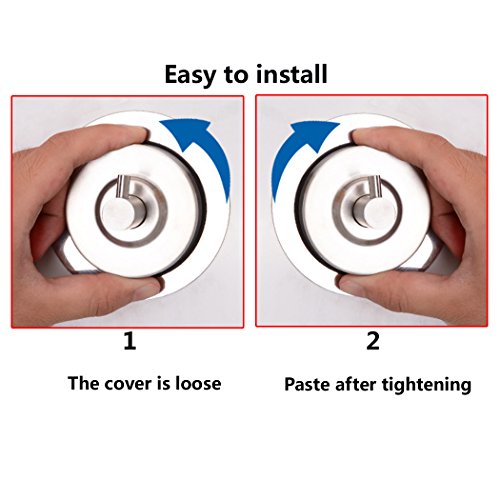 Easy to install

1

The cover is loose

2

Paste after tightening