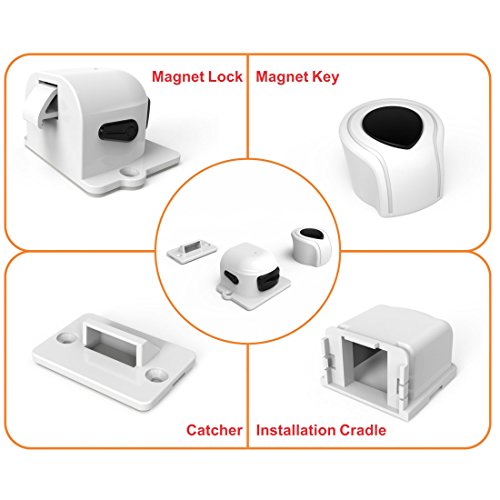 Magnet Lock

Magnet Key

Catcher

Installation Cradle