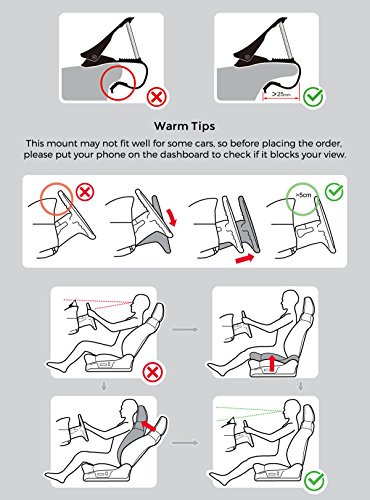 >25mm

Warm Tips

This mount may not fit well for some cars, so before placing the order, please put your phone on the dashboard to check if it blocks your view.

>5cm