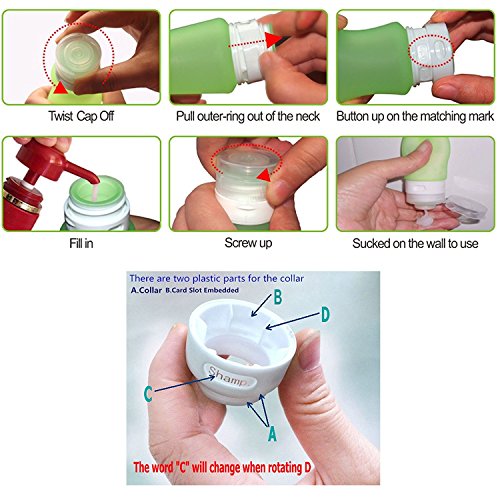 Twist Cap Off

Pull outer-ring out of the neck

Button up on the matching mark

Fill in

Screw up

Sucked on the wall to use

There are two plastic parts for the collar
A.Collar B.Card Slot Embedded

B

D

Shamp.

C

A

The word "C" will change when rotating D