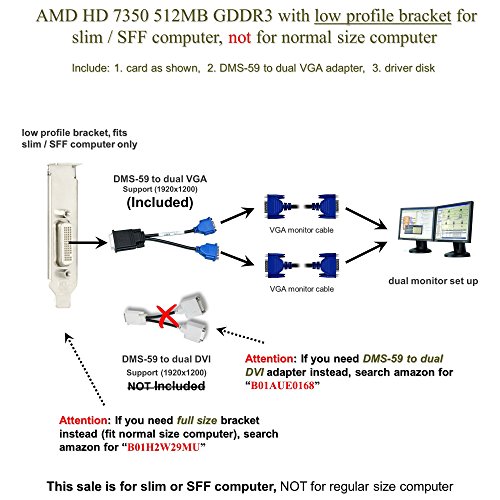 AMD HD 7350 512MB GDDR3 with low profile bracket for slim / SFF computer, not for normal size computer

Include: 1. card as shown, 2. DMS-59 to dual VGA adapter, 3. driver disk

low profile bracket, fits slim / SFF computer only

DMS-59 to dual VGA
Support (1920x1200)
(Included)

VGA monitor cable

VGA monitor cable

dual monitor set up

DMS-59 to dual DVI
Support (1920x1200)
NOT Included

Attention: If you need DMS-59 to dual DVI adapter instead, search amazon for "B01AUE0168"

Attention: If you need full size bracket instead (fit normal size computer), search amazon for "B01H2W29MU"

This sale is for slim or SFF computer, NOT for regular size computer