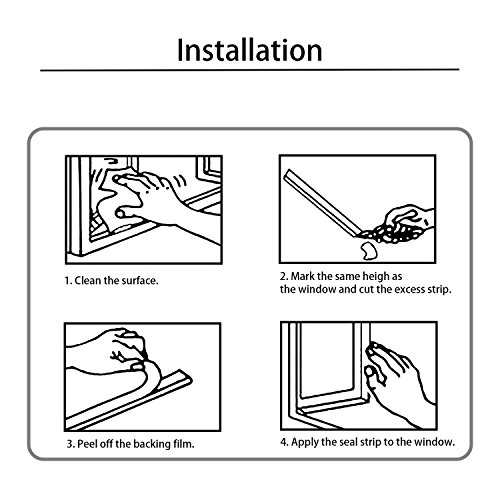 Installation

1. Clean the surface.

2. Mark the same heigh as the window and cut the excess strip.

3. Peel off the backing film.

4. Apply the seal strip to the window.