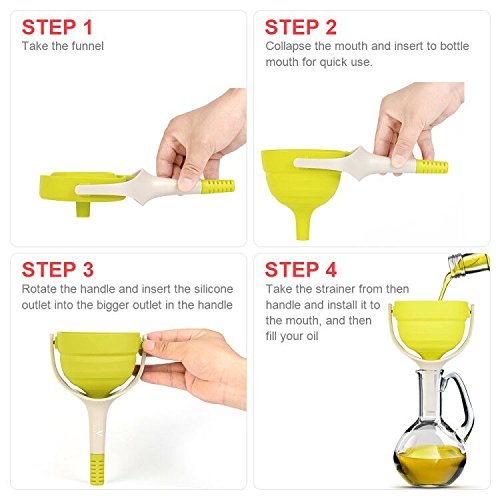 STEP 1
Take the funnel

STEP 2
Collapse the mouth and insert to bottle mouth for quick use.

STEP 3
Rotate the handle and insert the silicone outlet into the bigger outlet in the handle

STEP 4
Take the strainer from then handle and install it to the mouth, and then fill your oil