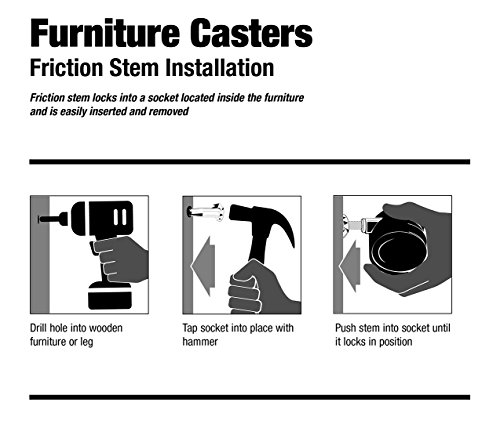 Furniture Casters
Friction Stem Installation

Friction stem locks into a socket located inside the furniture and is easily inserted and removed

Drill hole into wooden furniture or leg

Tap socket into place with hammer

Push stem into socket until it locks in position