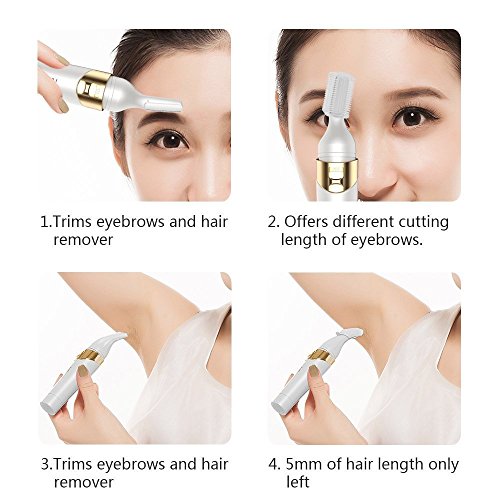 1.Trims eyebrows and hair remover

2. Offers different cutting length of eyebrows.

3.Trims eyebrows and hair remover

4. 5mm of hair length only left